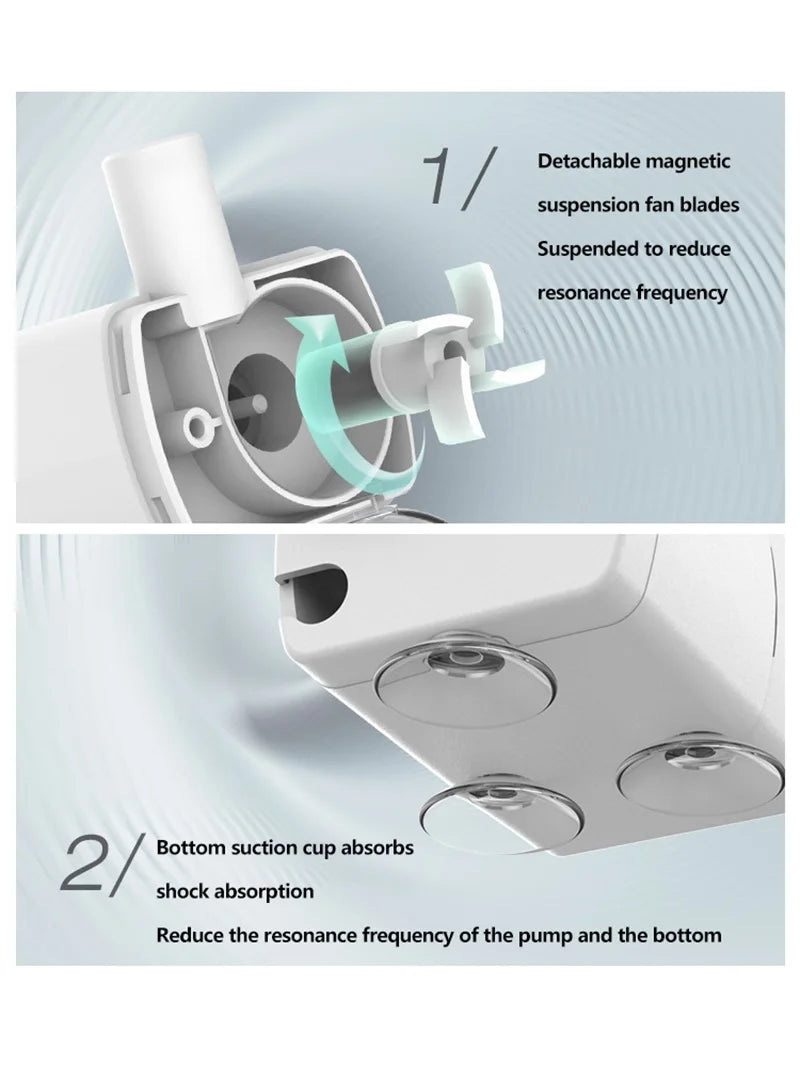 1/

Detachable magnetic suspension fan blades

Suspended to reduce resonance frequency

2/

Bottom suction cup absorbs shock absorption

Reduce the resonance frequency of the pump and the bottom